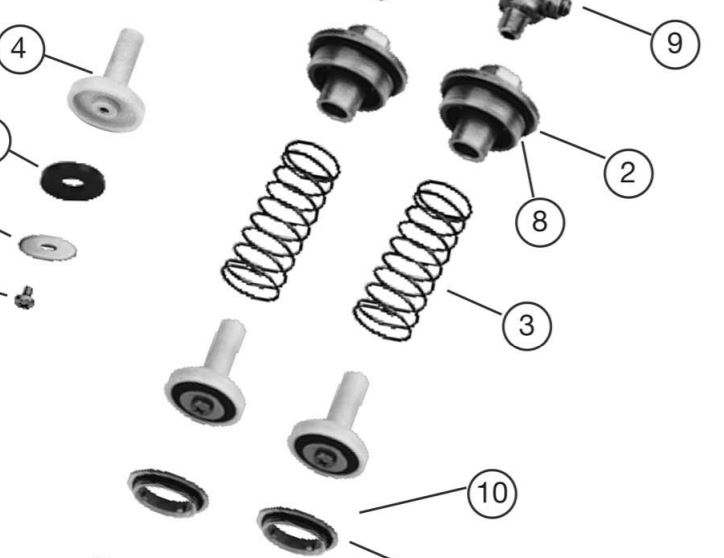 4
9
2
8
3
10